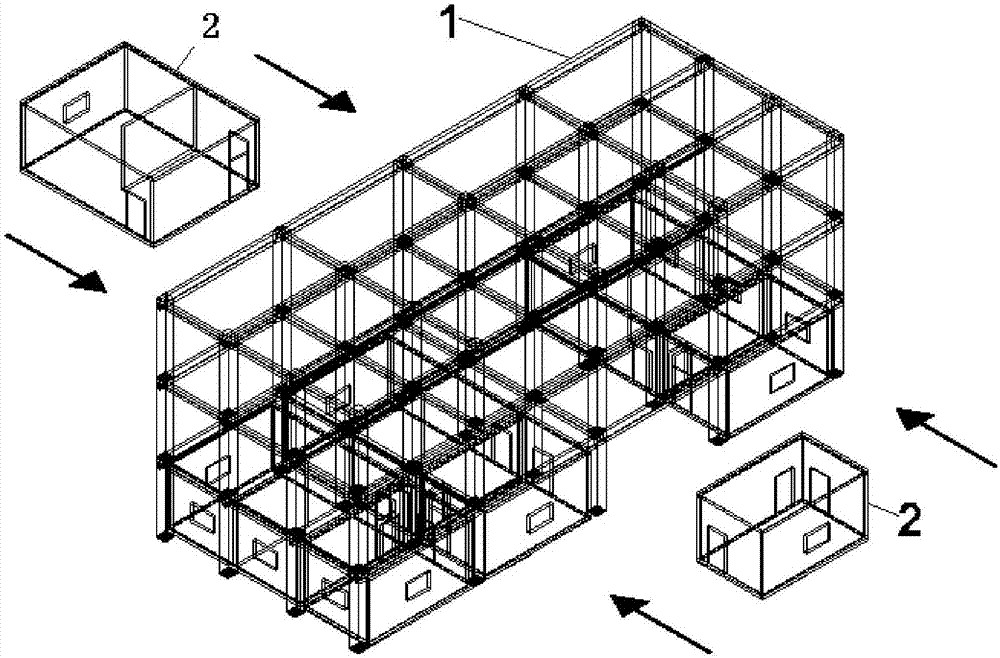 2
1
2